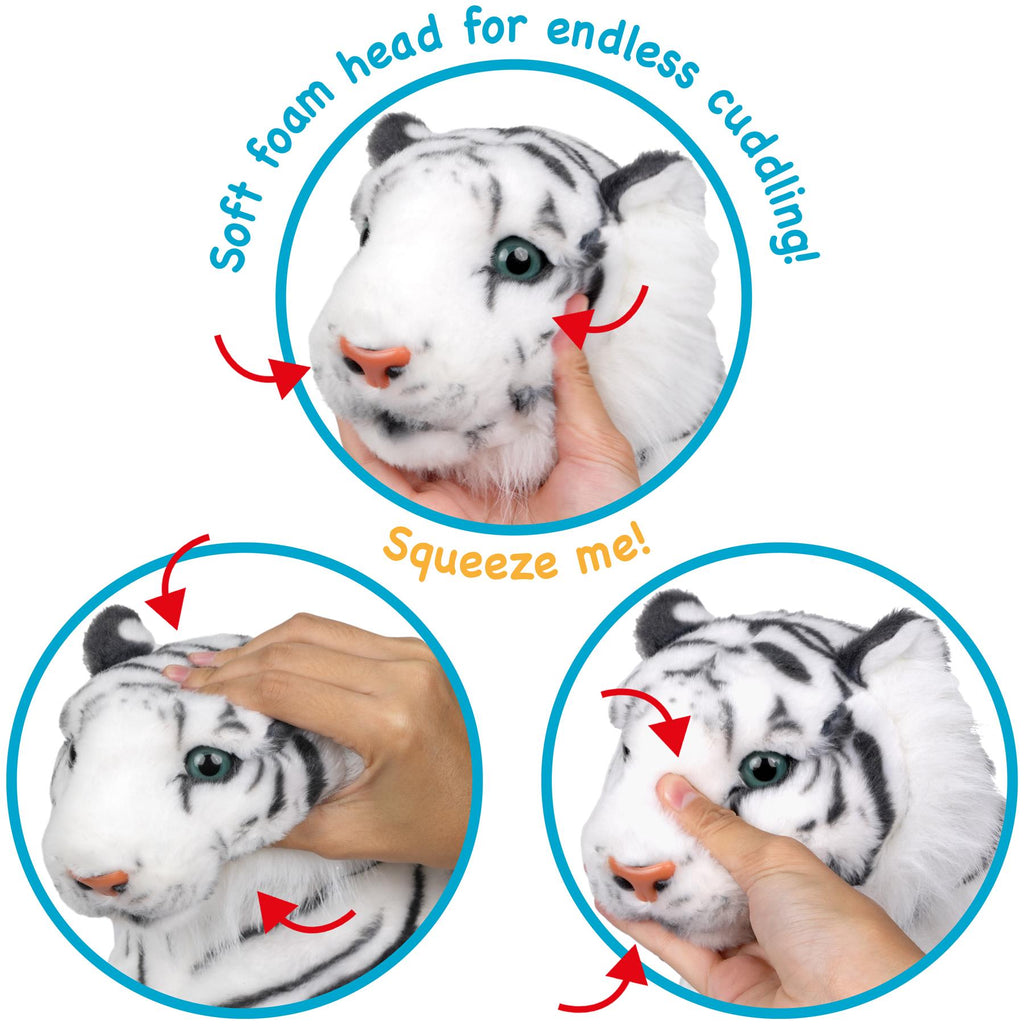 Soft foam head for endless cuddling!

Squeeze me!